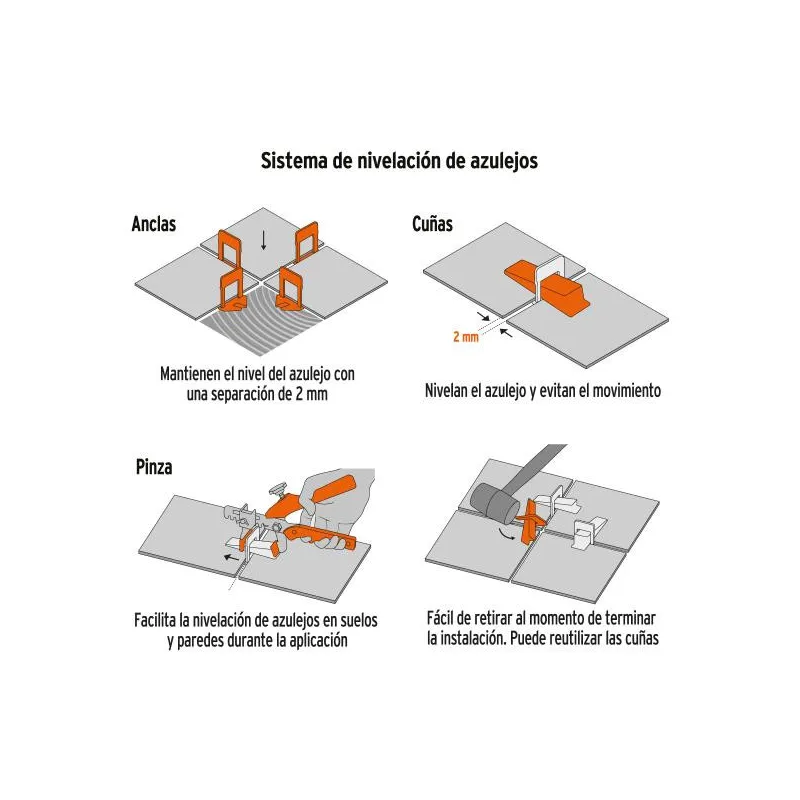 Sistema de nivelación de azulejos

Anclas

Mantienen el nivel del azulejo con una separación de 2 mm

Cuñas

2 mm

Nivelan el azulejo y evitan el movimiento

Pinza

Facilita la nivelación de azulejos en suelos y paredes durante la aplicación

Fácil de retirar al momento de terminar la instalación. Puede reutilizar las cuñas