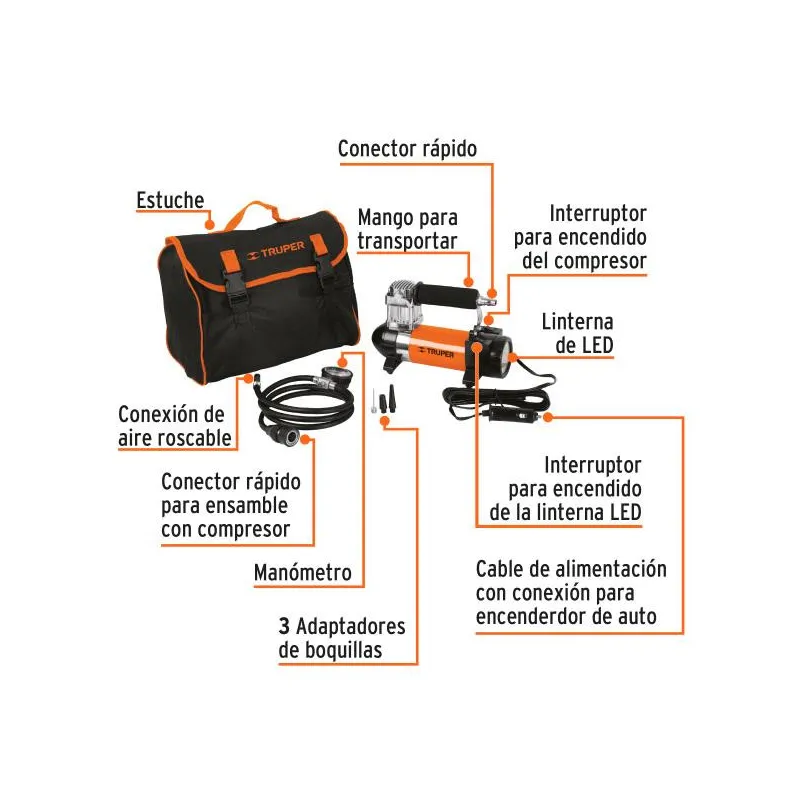 Conector rápido

Estuche

Mango para transportar

Interruptor para encendido del compresor

TRUPER

TRUPER

Linterna de LED

Conexión de aire roscable

Conector rápido para ensamble con compresor

Interruptor para encendido de la linterna LED

Manómetro

Cable de alimentación con conexión para encenderdor de auto

3 Adaptadores de boquillas