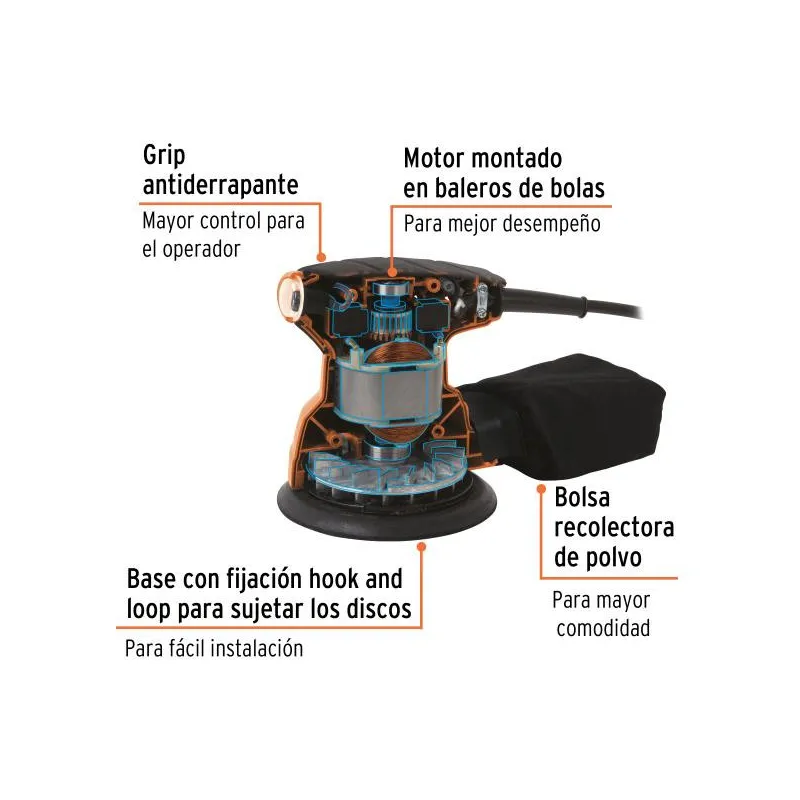 Grip antiderrapante

Mayor control para el operador

Motor montado en baleros de bolas

Para mejor desempeño

Bolsa recolectora de polvo

Para mayor comodidad

Base con fijación hook and loop para sujetar los discos

Para fácil instalación