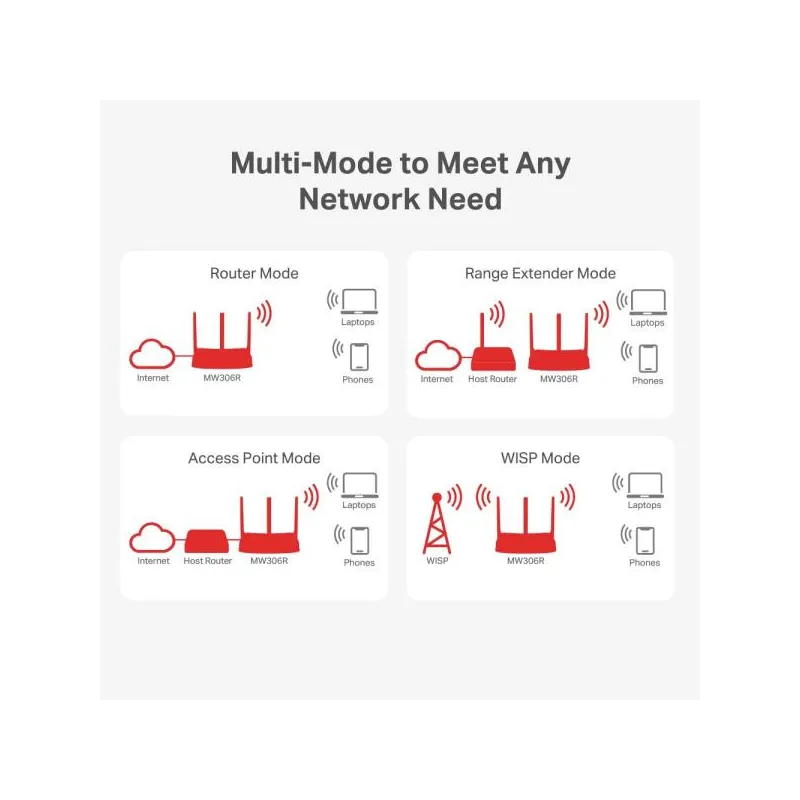 Multi-Mode to Meet Any Network Need

Router Mode

Internet MW306R

Laptops

Phones

Range Extender Mode

Internet Host Router MW306R

Laptops

Phones

Access Point Mode

Internet Host Router MW306R

Laptops

Phones

WISP Mode

WISP MW306R

Laptops

Phones