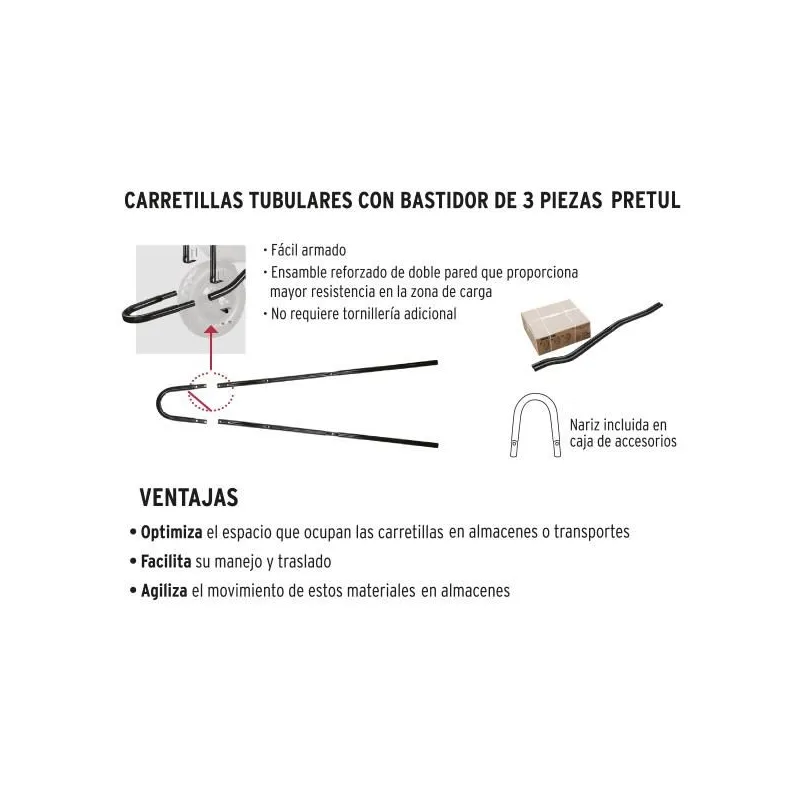 CARRETILLAS TUBULARES CON BASTIDOR DE 3 PIEZAS PRETUL

• Fácil armado
• Ensamble reforzado de doble pared que proporciona mayor resistencia en la zona de carga
• No requiere tornillería adicional

Nariz incluida en caja de accesorios

VENTAJAS

• Optimiza el espacio que ocupan las carretillas en almacenes o transportes
• Facilita su manejo y traslado
• Agiliza el movimiento de estos materiales en almacenes