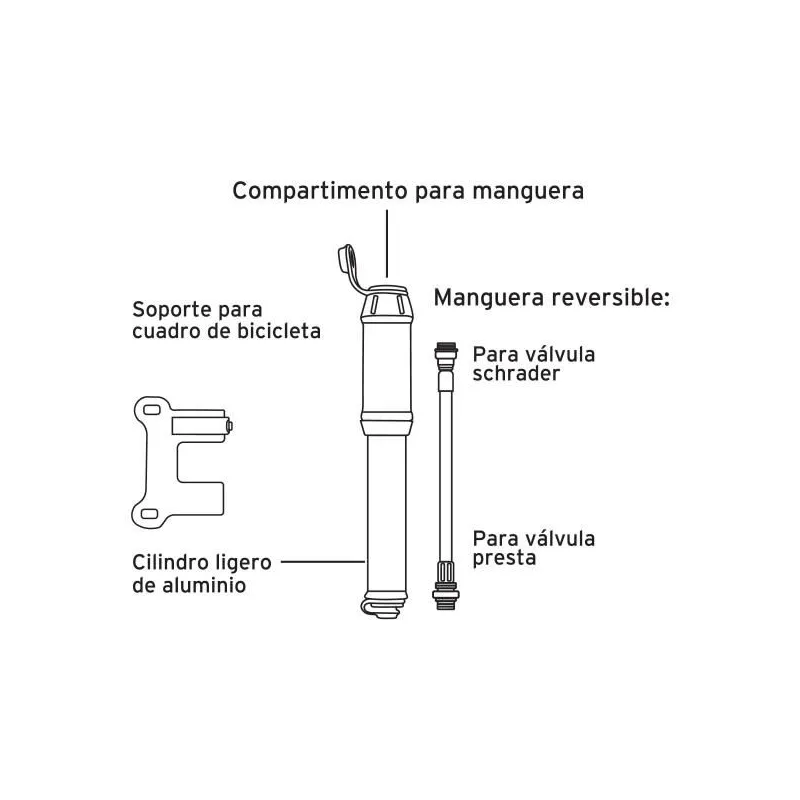 Compartimento para manguera

Soporte para cuadro de bicicleta

Manguera reversible:

Para válvula schrader

Para válvula presta

Cilindro ligero de aluminio