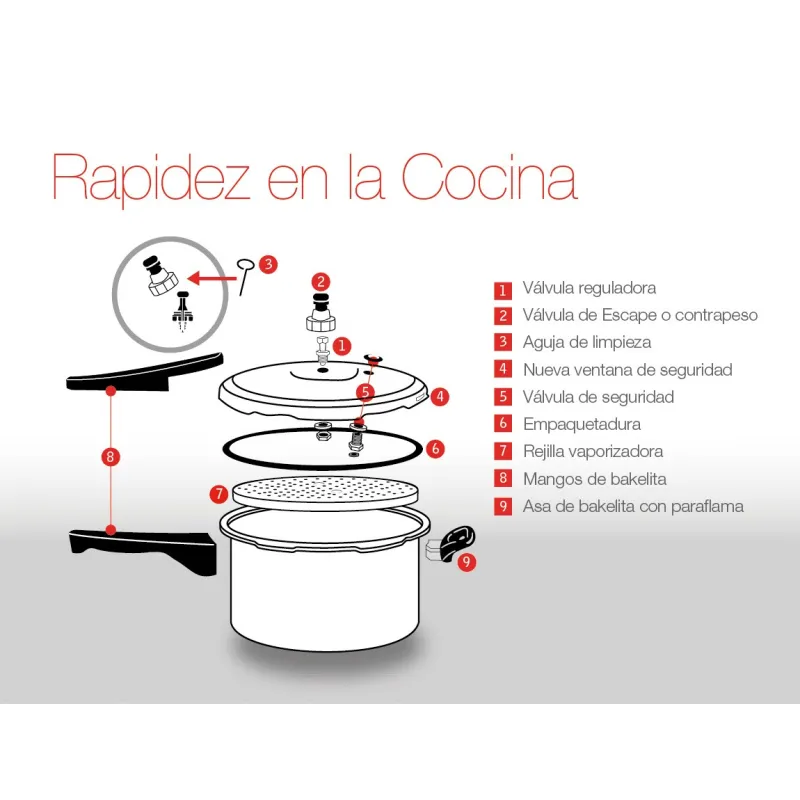 Rapidez en la Cocina

3
2
1
5
4
6
8
7
9

1 Válvula reguladora
2 Válvula de Escape o contrapeso
3 Aguja de limpieza
4 Nueva ventana de seguridad
5 Válvula de seguridad
6 Empaquetadura
7 Rejilla vaporizadora
8 Mangos de bakelita
9 Asa de bakelita con paraflama